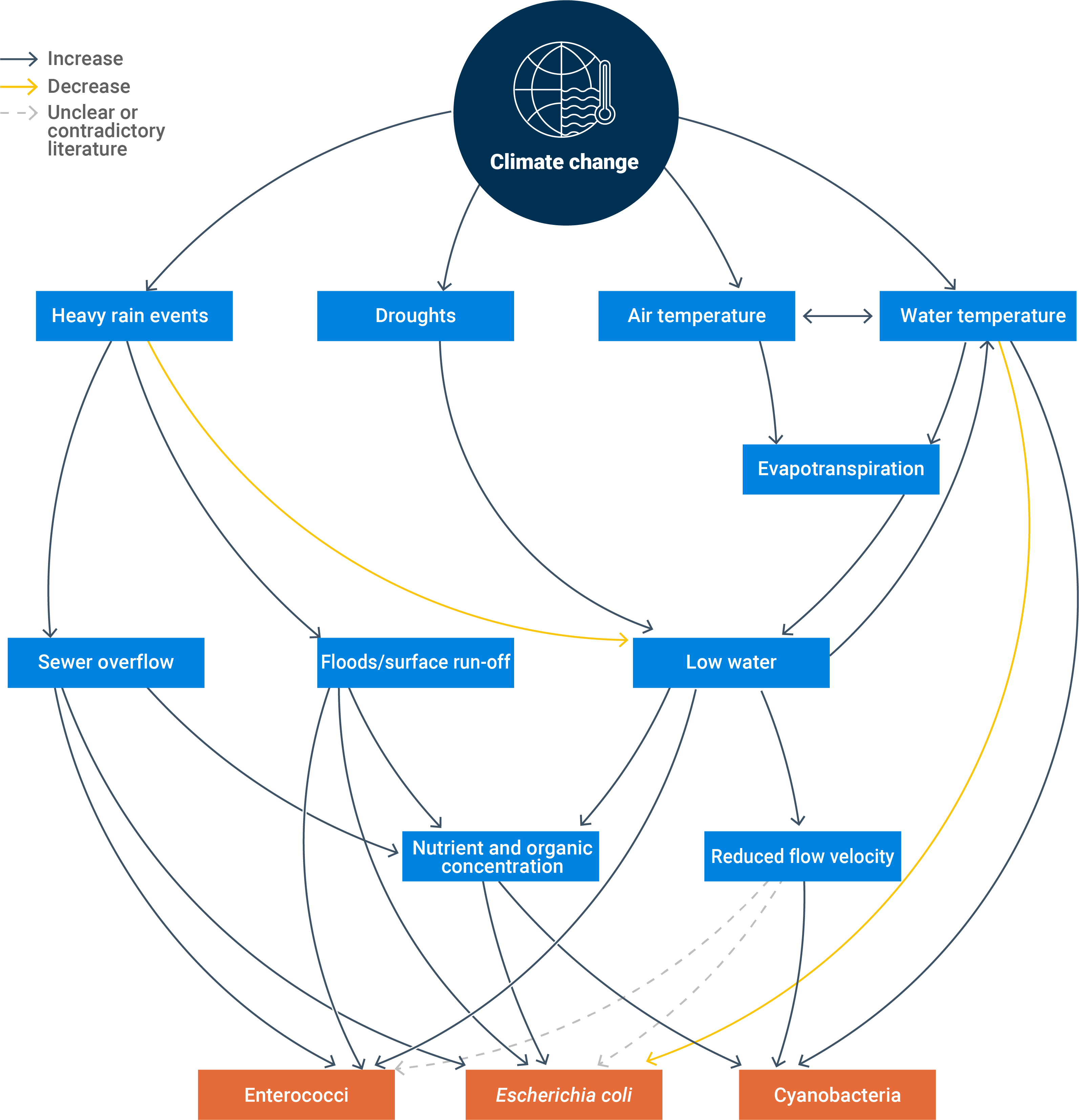 Increase
Decrease
Unclear or contradictory literature

Climate change

Heavy rain events
Droughts
Air temperature
Water temperature

Evapotranspiration

Sewer overflow
Floods/surface run-off
Low water

Nutrient and organic concentration
Reduced flow velocity

Enterococci
Escherichia coli
Cyanobacteria